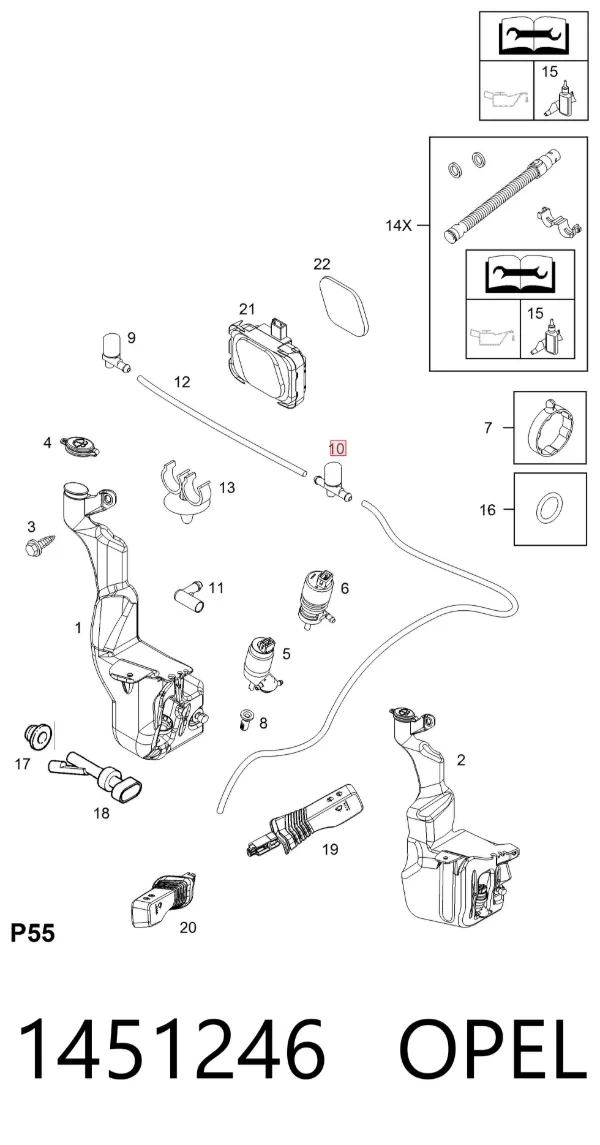 15

14X

15

22

21

9

12

7

4

10

13

16

3

11

6

1

5

8

2

17

18

19

20

P55

1451246 OPEL