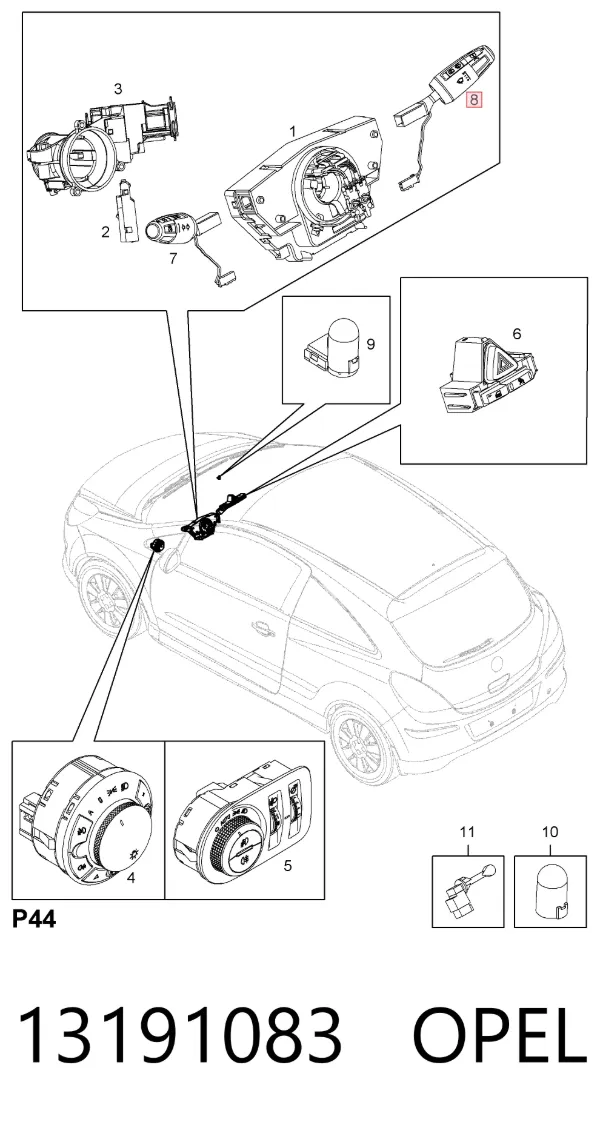 3
1
8
2
7
9
6
4
5
11
10
P44

13191083 OPEL