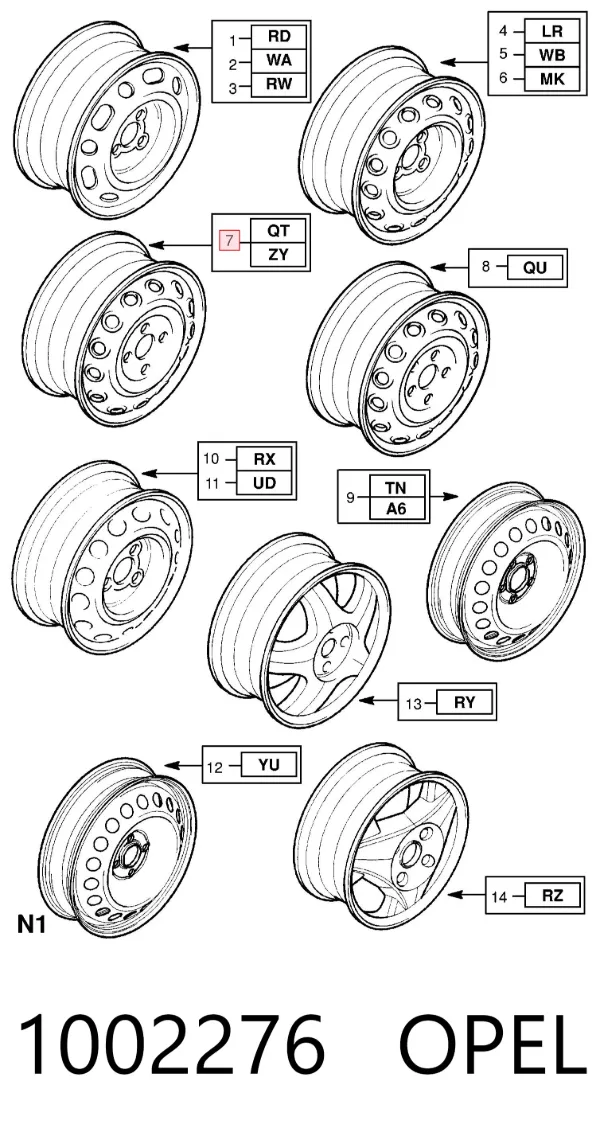 1 RD
2 WA
3 RW

4 LR
5 WB
6 MK

7 QT
ZY

8 QU

10 RX
11 UD

9 TN
A6

13 RY

12 YU

14 RZ

N1

1002276 OPEL