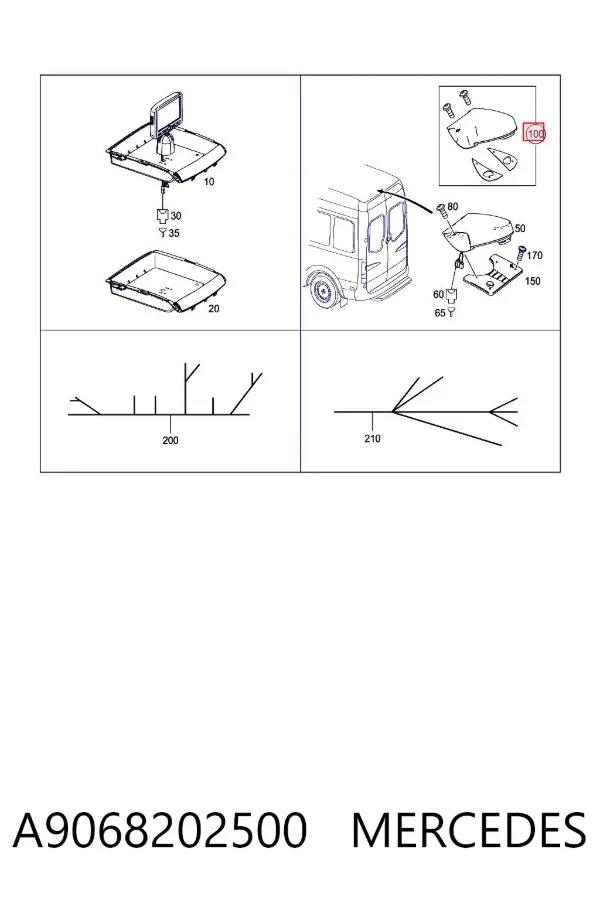 10
30
35
20
100
80
50
170
150
60
65
200
210

A9068202500 MERCEDES