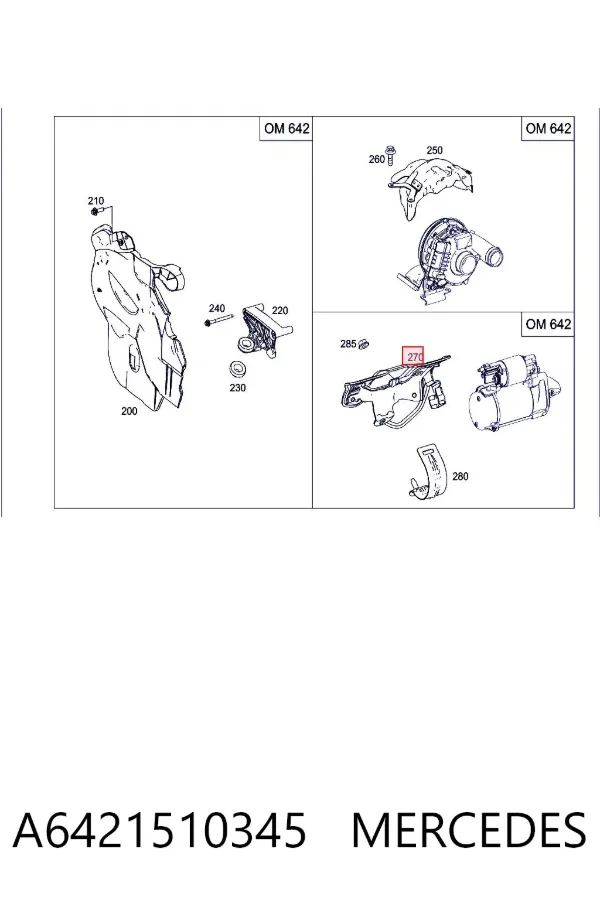 OM 642

210

240

220

230

200

OM 642

260

250

OM 642

285

270

280

A6421510345 MERCEDES