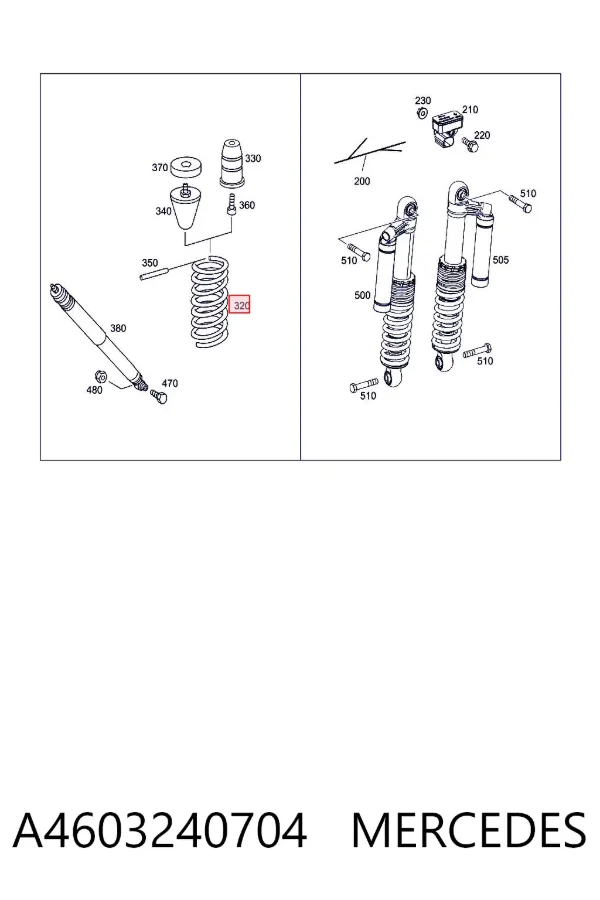 370
330
340
360
350
320
380
480
470
230
210
220
200
510
510
505
500
510
510

A4603240704 MERCEDES