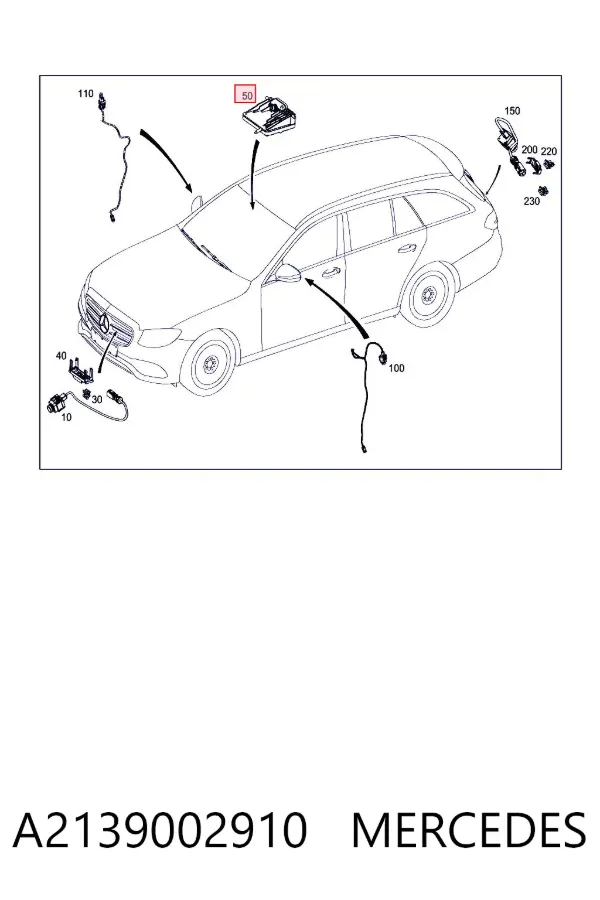 110
50
150
200
220
230
40
30
10
100

A2139002910 MERCEDES