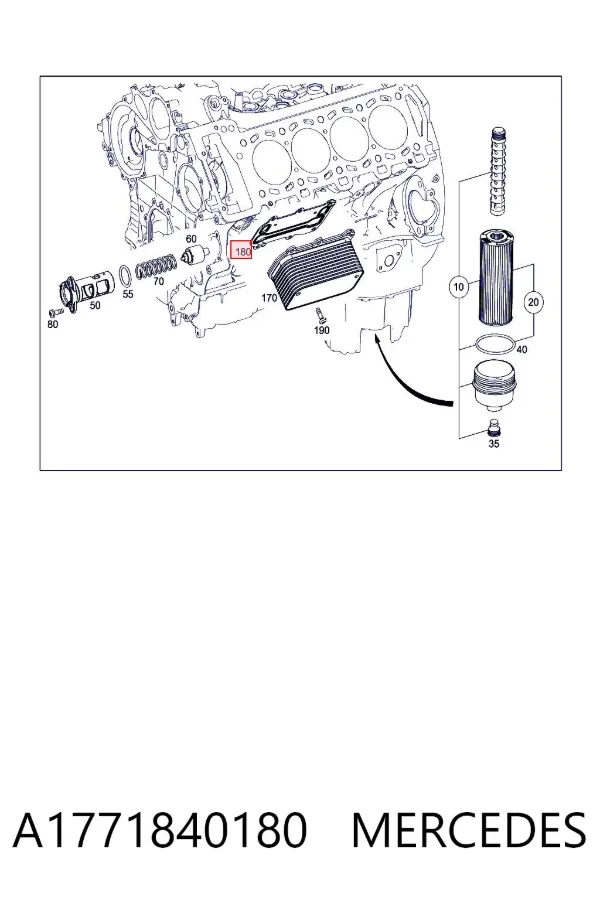 60
180
70
55
50
80
170
190
10
20
40
35

A1771840180 MERCEDES