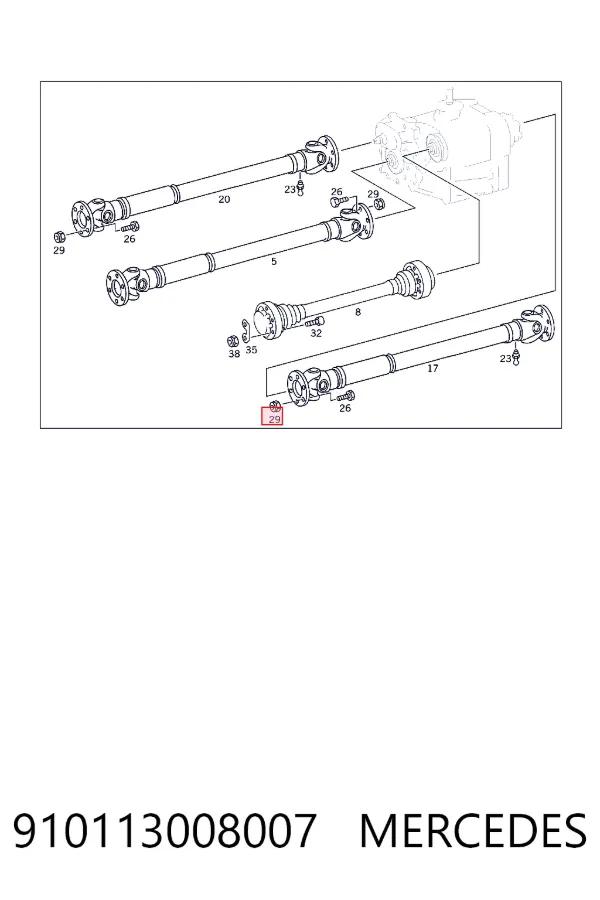 20
23
26
29
29
26
5
8
32
38
35
17
23
26
29

910113008007 MERCEDES