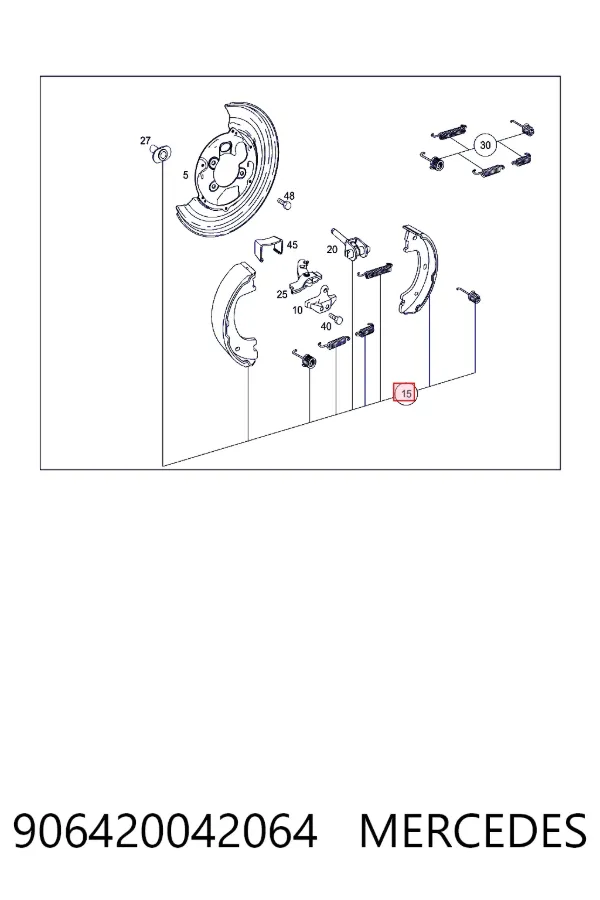 27
5
48
30
45
20
25
10
40
15

906420042064 MERCEDES