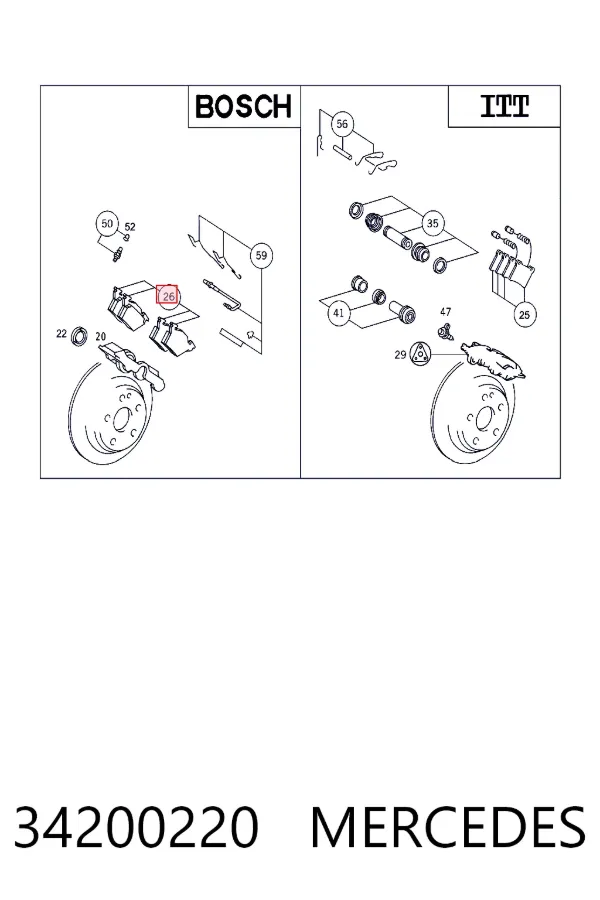 BOSCH

50
52
59
26
22
20

ITT

56
35
25
41
47
29

34200220 MERCEDES