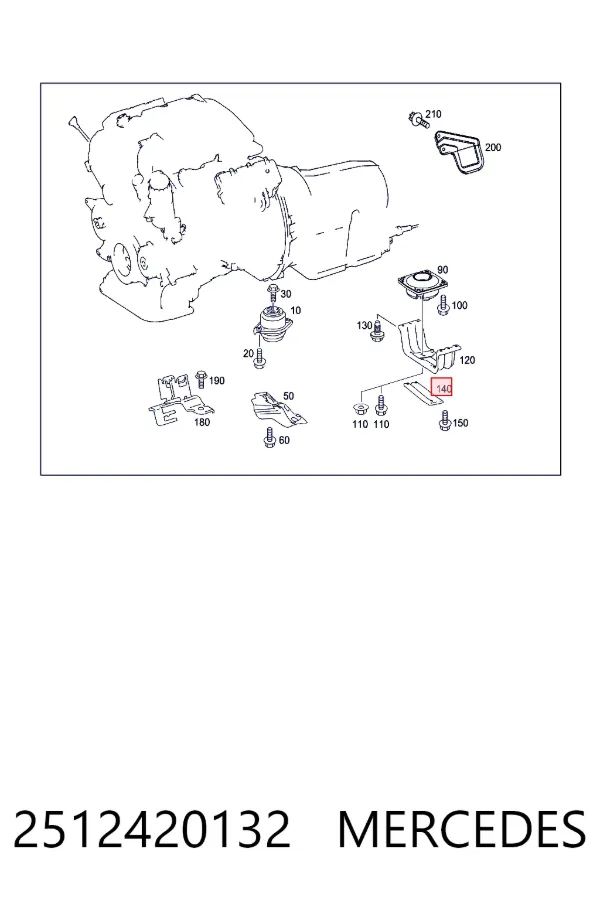 210
200
90
100
30
10
130
120
20
140
190
50
180
110
110
150
60

2512420132 MERCEDES