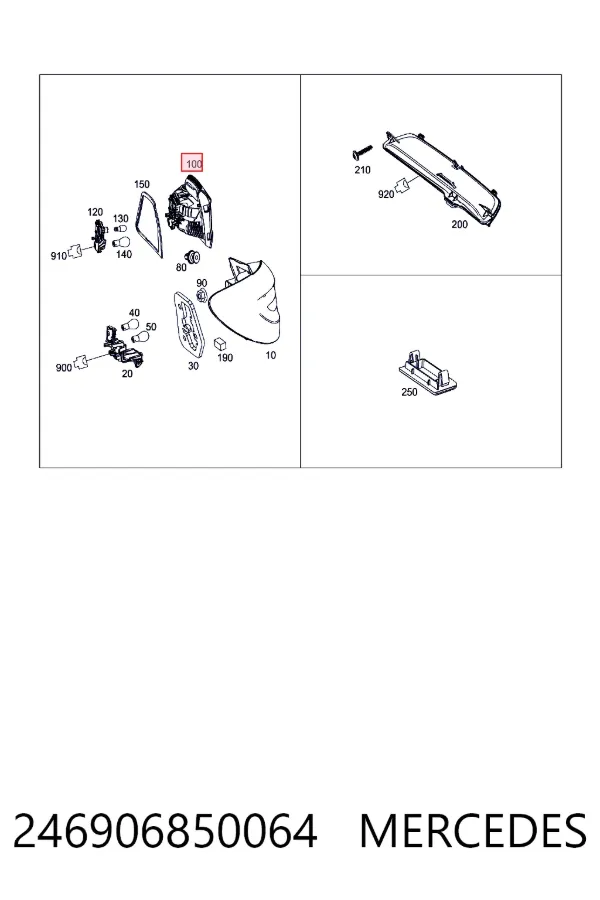 100
150
120
130
910
140
80
90
40
50
900
20
30
190
10
210
920
200
250
246906850064 MERCEDES