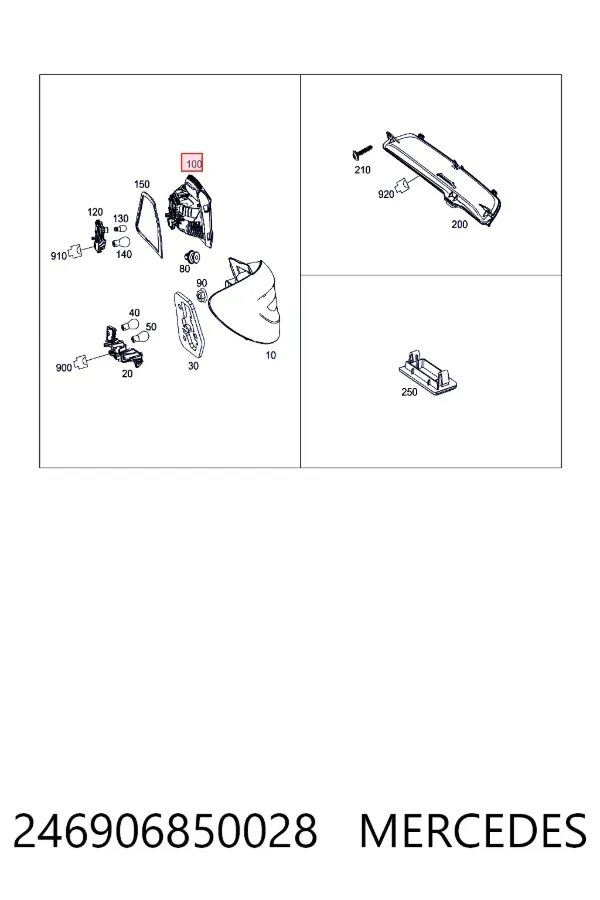 100
150
120
130
910
140
80
90
40
50
900
20
30
10
210
920
200
250

246906850028 MERCEDES