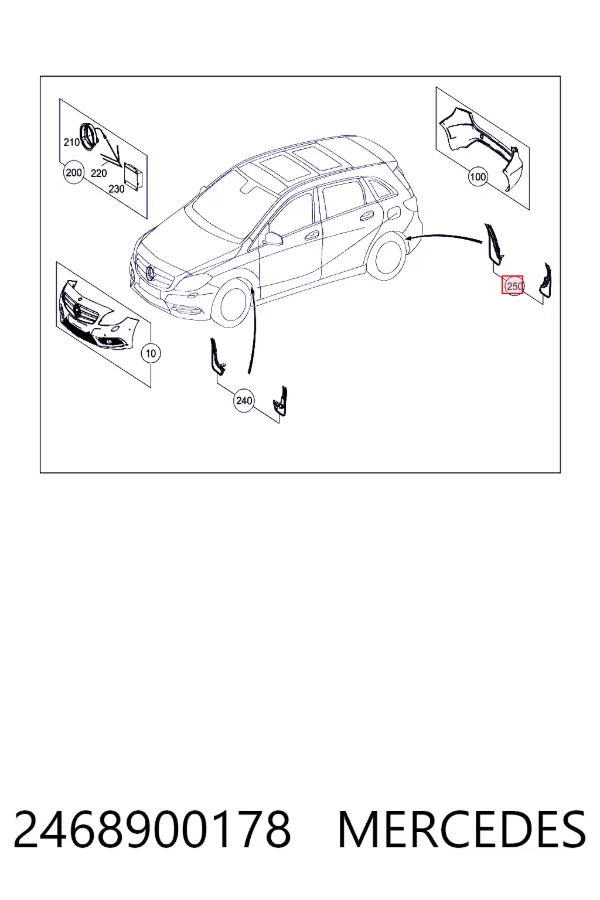 210
200
220
230
100
250
10
240

2468900178 MERCEDES