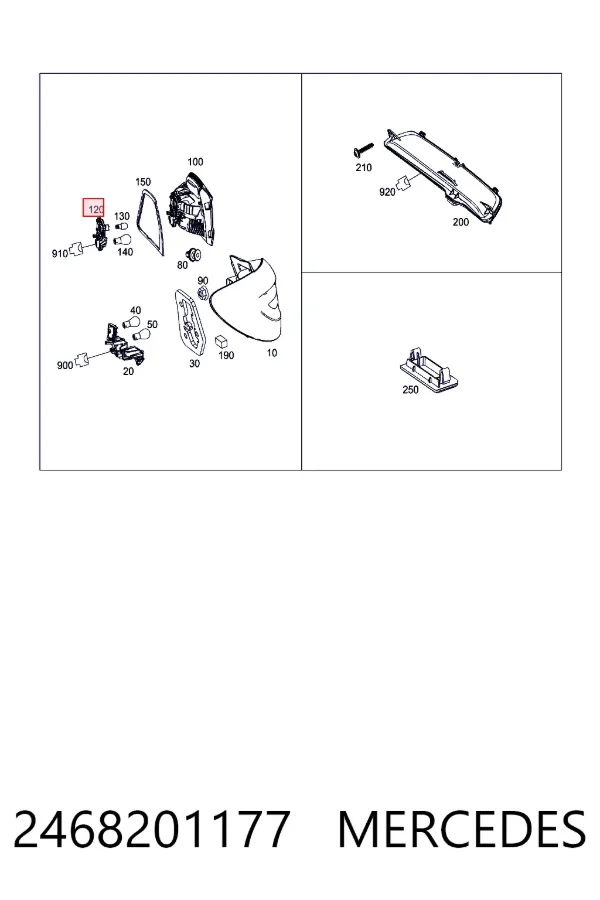 100
150
120
130
910
140
80
90
40
50
900
20
30
190
10

210
920
200

250

2468201177 MERCEDES