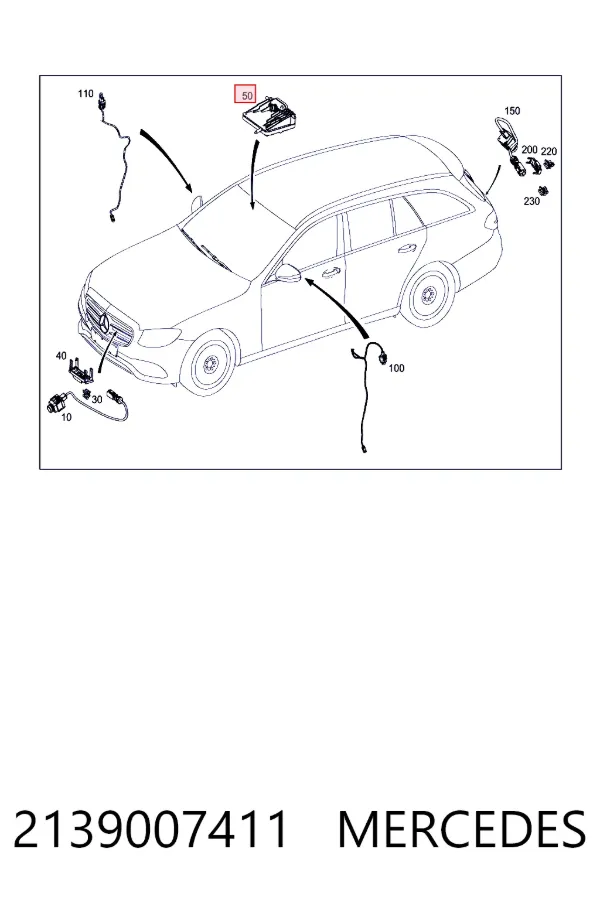 110

50

150

200

220

230

40

30

10

100

2139007411 MERCEDES