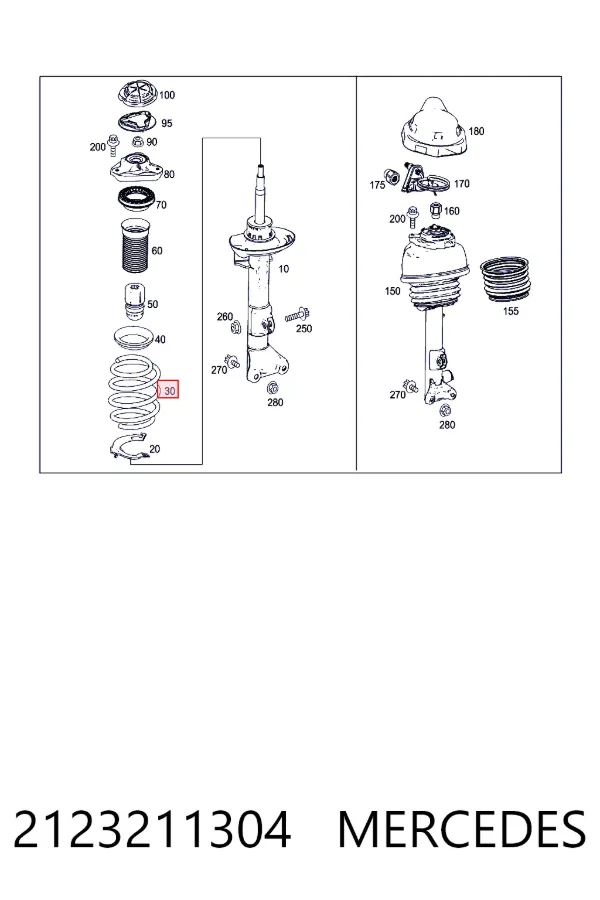 100
95
200
90
80
70
60
50
40
30
20
10
260
250
270
280
180
175
170
200
160
150
155
270
280

2123211304 MERCEDES