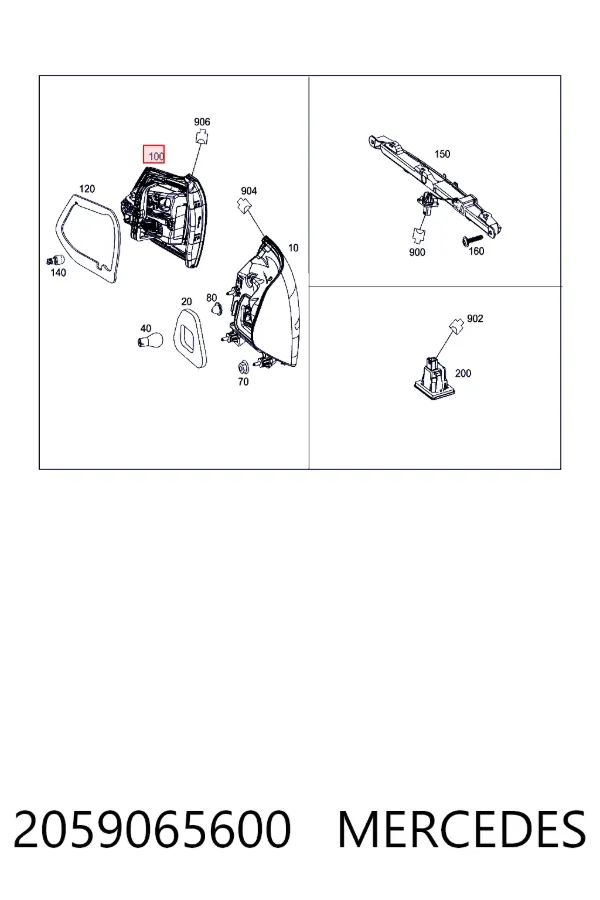 906
100
120
904
10
140
20
80
40
70
150
900
160
902
200

2059065600 MERCEDES