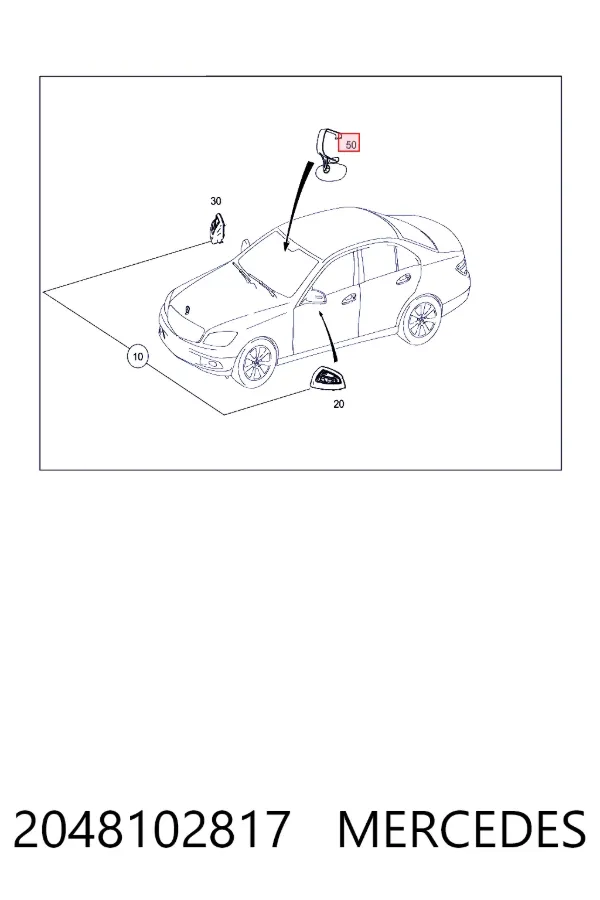 50

30

10

20

2048102817 MERCEDES