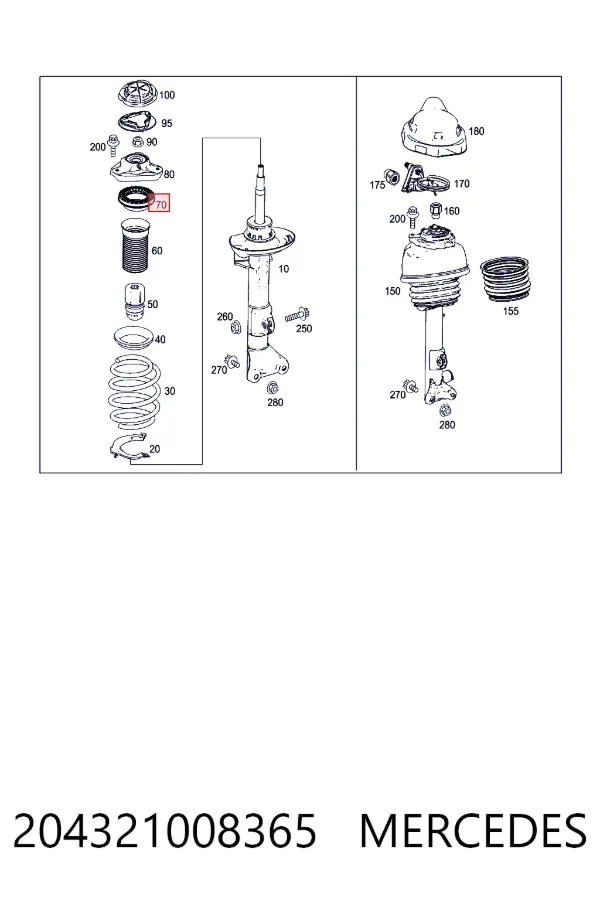 100
95
200
90
80
70
60
50
40
30
20
10
260
250
270
280
180
175
170
200
160
150
155
270
280

204321008365 MERCEDES