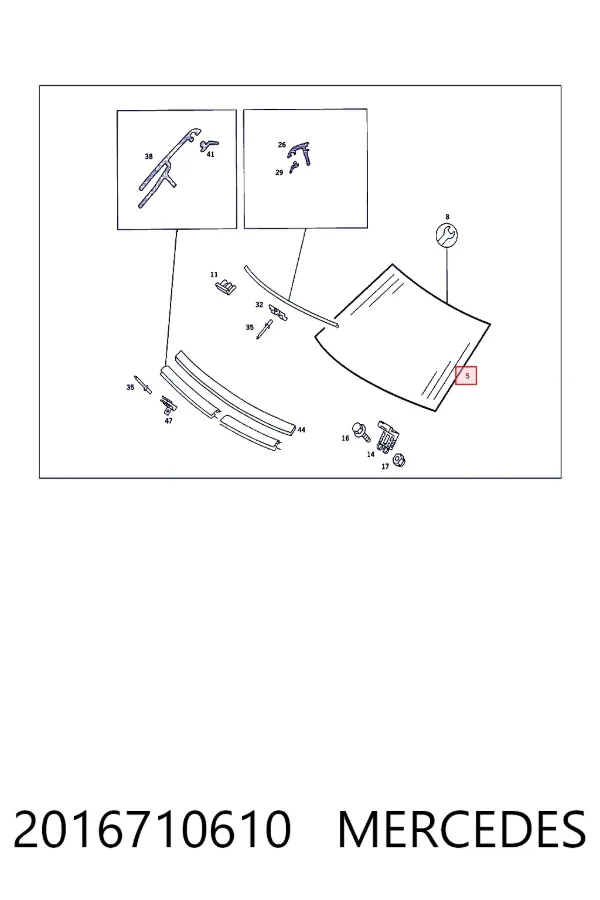 38
41
26
29
8
11
32
35
5
35
47
44
16
14
17

2016710610 MERCEDES