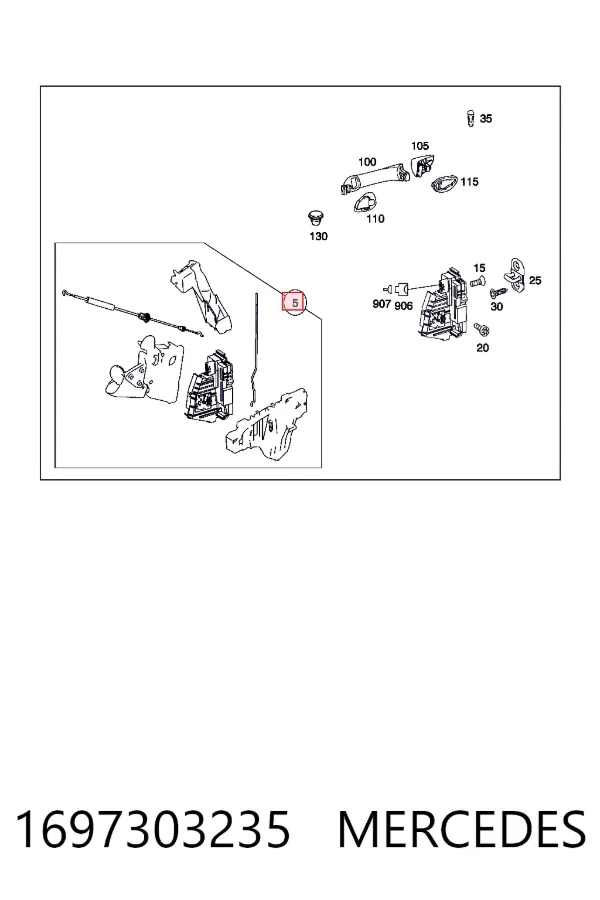 35
105
100
115
110
130
5
15
25
907
906
30
20

1697303235 MERCEDES