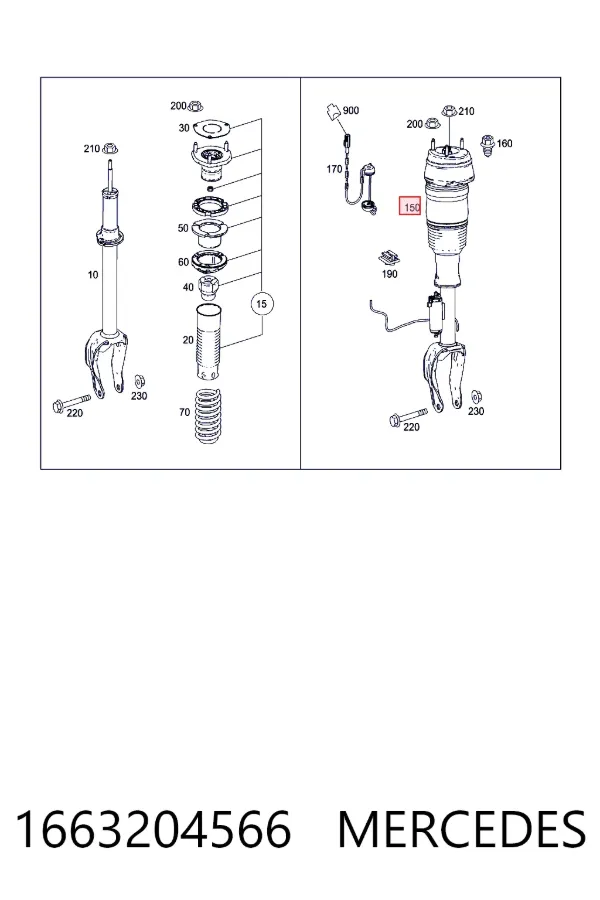 200
30
210
50
60
40
10
15
20
230
220
70

900
210
200
160
170
150
190
230
220

1663204566 MERCEDES