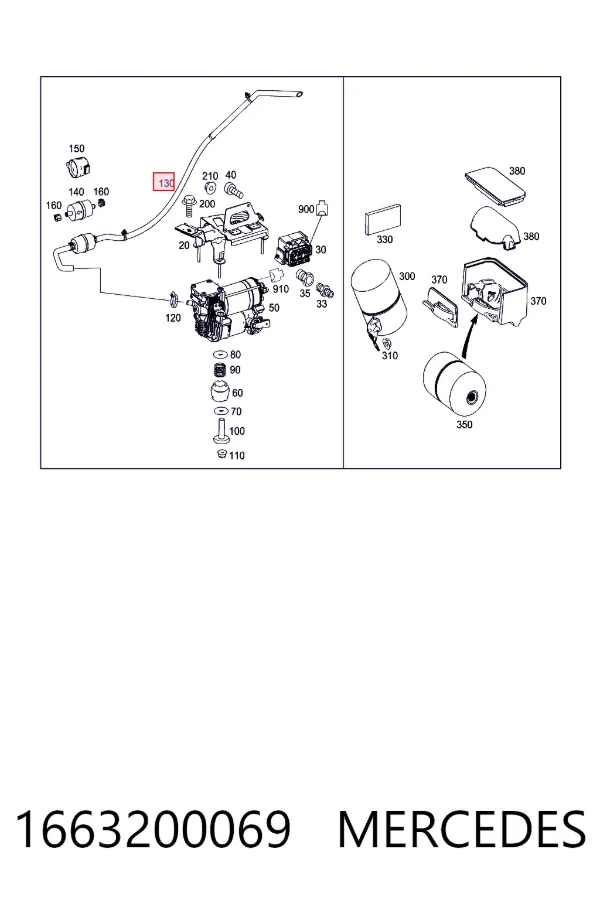 150
130
210
40
140
160
160
200
900
20
30
910
35
33
120
50
80
90
60
70
100
110

380
330
380
300
370
370
310
350

1663200069 MERCEDES