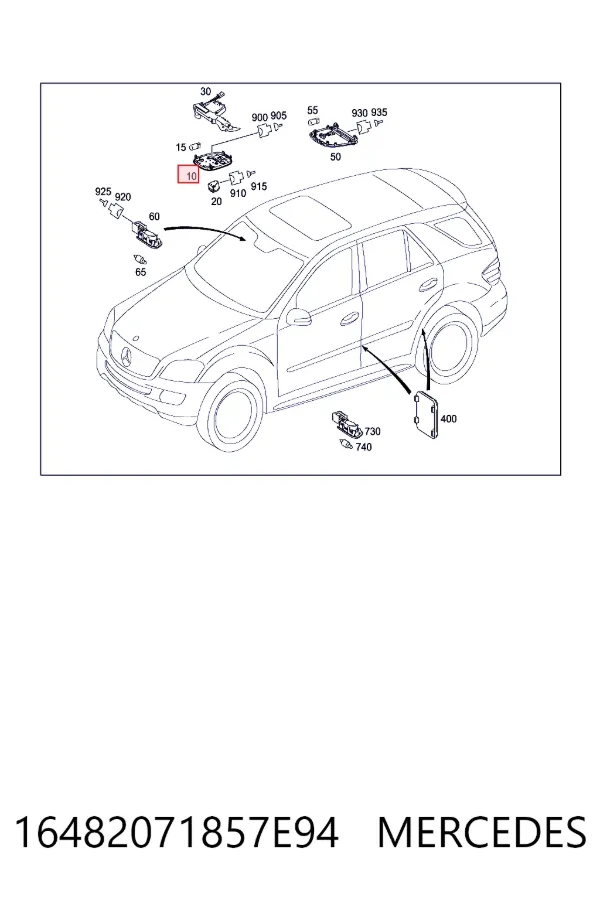 30
900 905
55
930 935
15
50
10
20
910
915
925
920
60
65
400
730
740

16482071857E94 MERCEDES