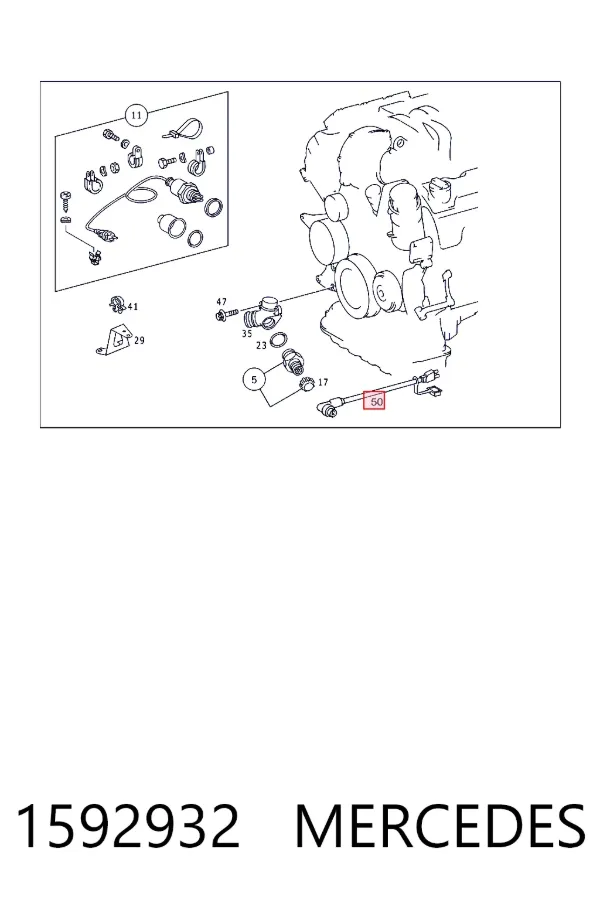 11

41

29

47

35

23

5

17

50

1592932 MERCEDES