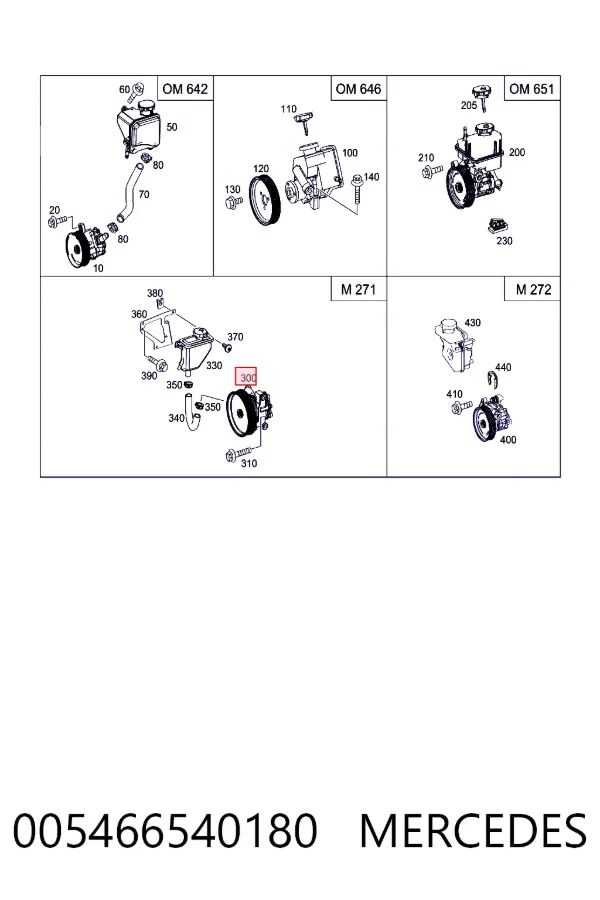 OM 642
60
50
80
70
20
80
10

OM 646
110
100
120
140
130

OM 651
205
210
200
230

M 271
380
360
370
330
390
350
300
350
340
310

M 272
430
440
410
400

005466540180 MERCEDES