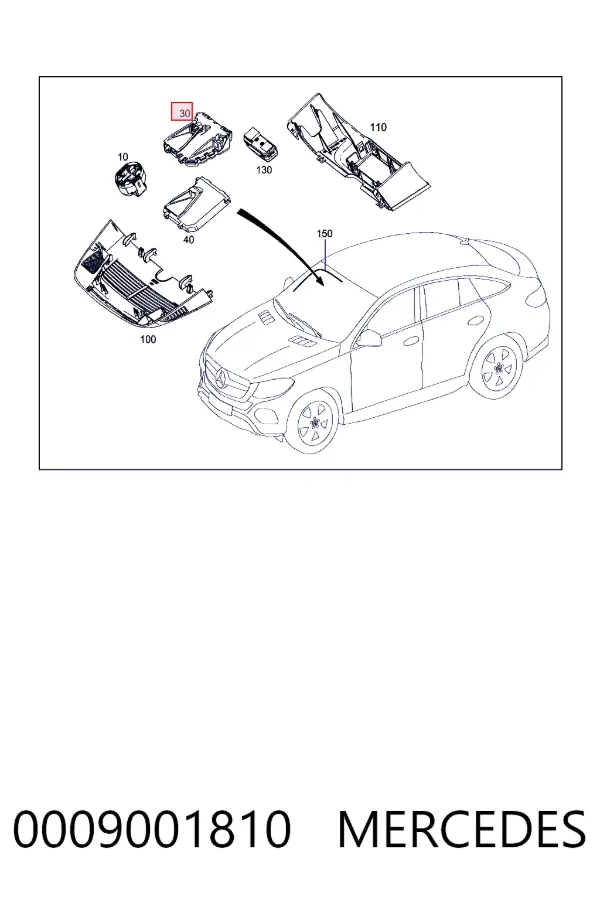 30
110
10
130
40
150
100

0009001810 MERCEDES