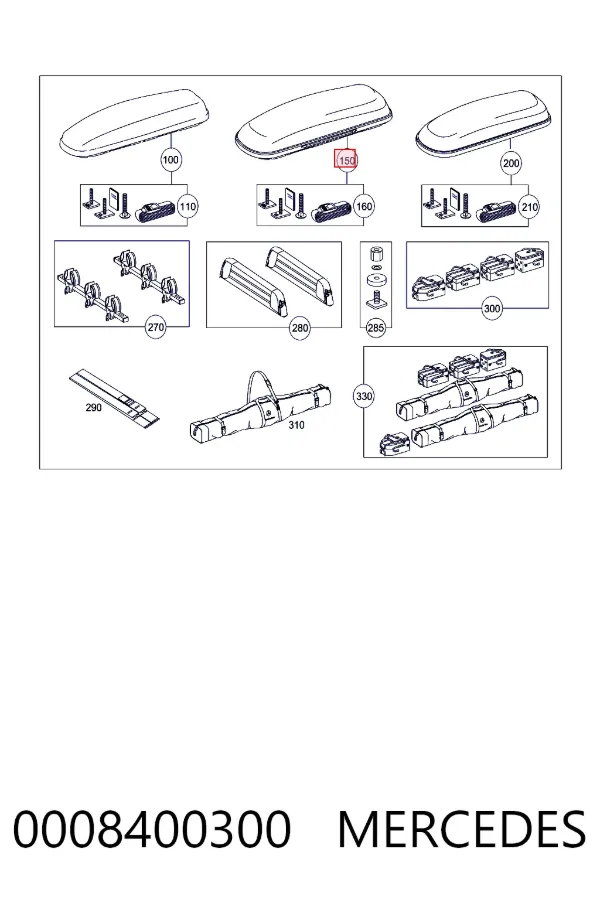 100
150
200
110
160
210
270
280
285
300
290
310
330

0008400300 MERCEDES