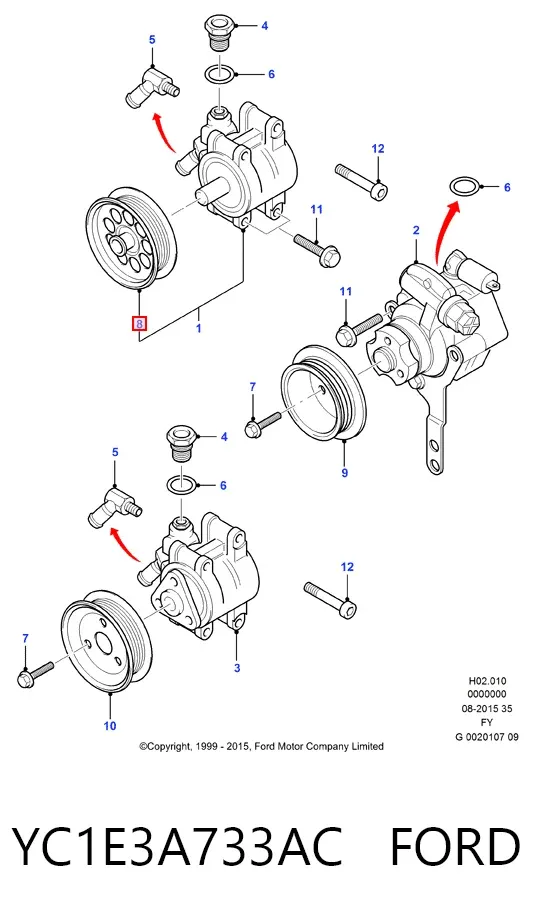 5
4
6
12
6
11
2
11
8
1
7
9
5
4
6
12
7
3
10
H02.010
0000000
08-2015 35
FY
G 0020107 09
©Copyright, 1999 - 2015, Ford Motor Company Limited

YC1E3A733AC FORD