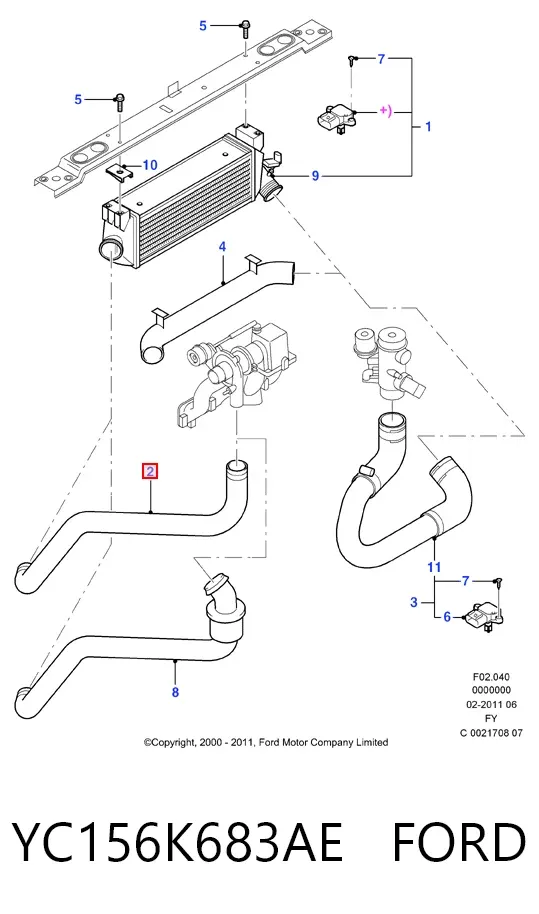 5
7
5
+)
1
10
9
4
2
11
7
3
6
8
F02.040
0000000
02-2011 06
FY
C 0021708 07
©Copyright, 2000 - 2011, Ford Motor Company Limited

YC156K683AE FORD