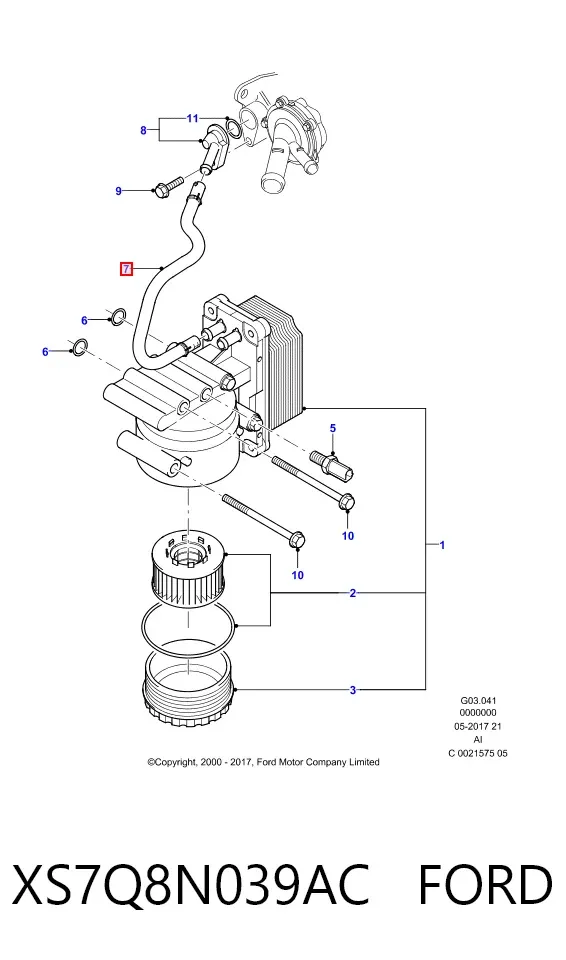 11
8
9
7
6
6
5
10
10
1
2
3

G03.041
0000000
05-2017 21
AI
C 0021575 05

©Copyright, 2000 - 2017, Ford Motor Company Limited

XS7Q8N039AC FORD