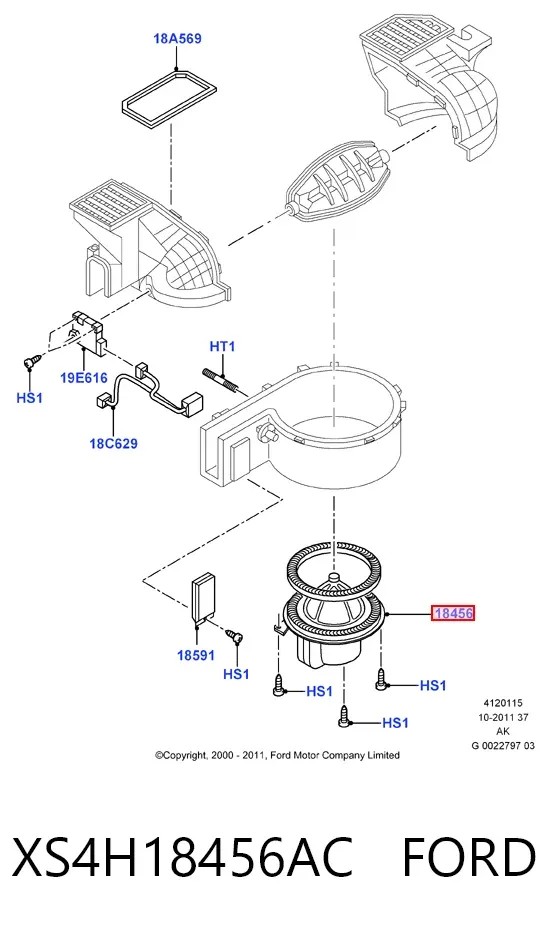 18A569

HT1

19E616

HS1

18C629

18456

18591

HS1

HS1

HS1

HS1

4120115
10-2011 37
AK
G 0022797 03

©Copyright, 2000 - 2011, Ford Motor Company Limited

XS4H18456AC FORD