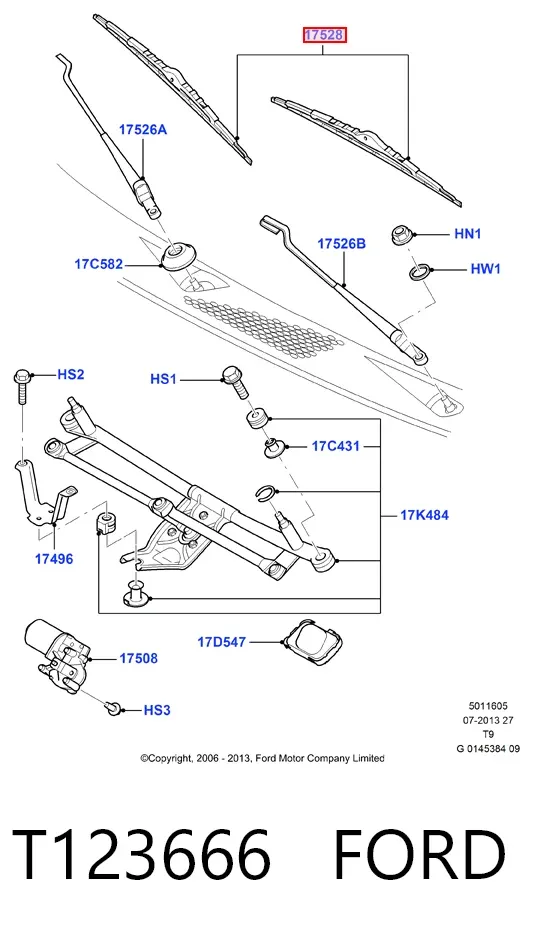 17528

17526A

HN1

17526B

HW1

17C582

HS2

HS1

17C431

17K484

17496

17D547

17508

HS3

5011605
07-2013 27
T9
G 0145384 09

©Copyright, 2006 - 2013, Ford Motor Company Limited

T123666 FORD