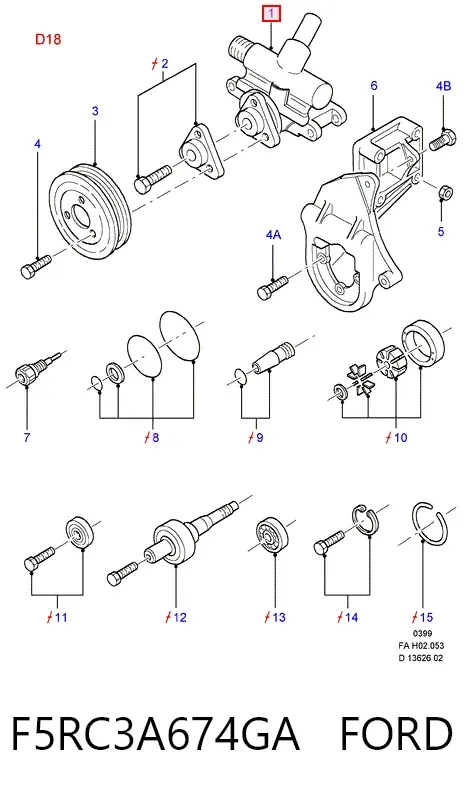 D18

1

2

3

4

6

4B

5

4A

7

8

9

10

11

12

13

14

15

0399
FA H02.053
D 13626 02

F5RC3A674GA FORD