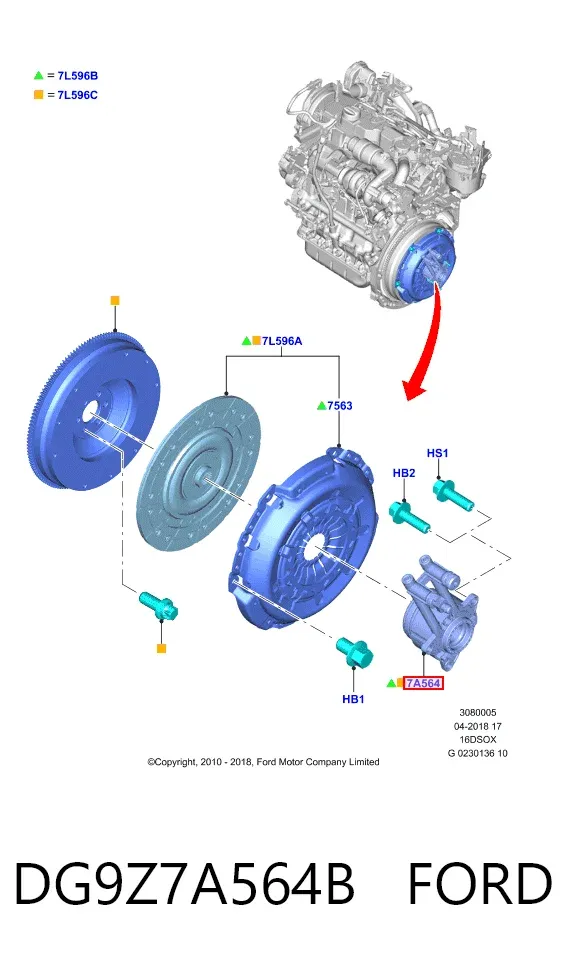 = 7L596B
= 7L596C

7L596A

7563

HS1

HB2

HB1

7A564

3080005
04-2018 17
16DSOX
G 0230136 10

©Copyright, 2010 - 2018, Ford Motor Company Limited

DG9Z7A564B FORD