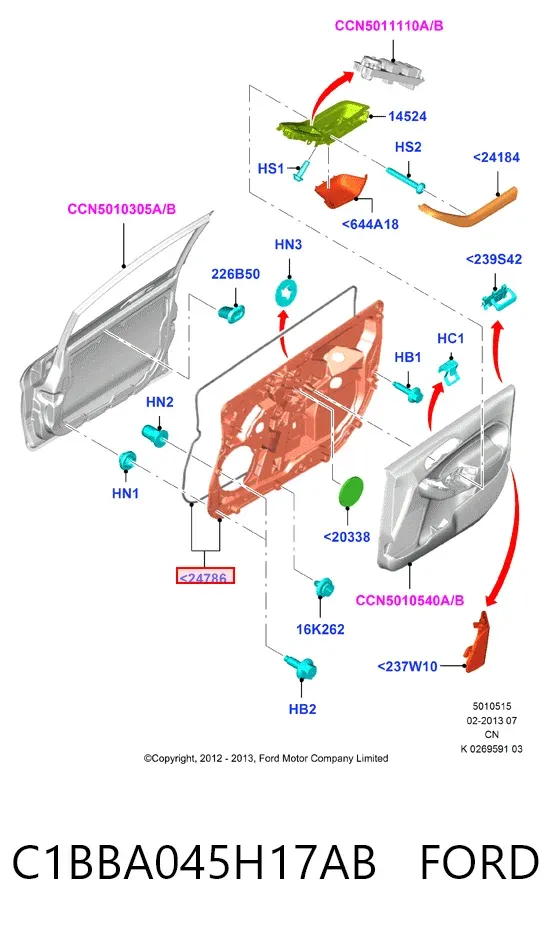 CCN5011110A/B

14524

HS1

HS2

<24184

<644A18

CCN5010305A/B

HN3

226B50

<239S42

HB1

HC1

HN2

HN1

<20338

<24786

CCN5010540A/B

16K262

<237W10

HB2

5010515
02-2013 07
CN
K 0269591 03

©Copyright, 2012 - 2013, Ford Motor Company Limited

C1BBA045H17AB FORD