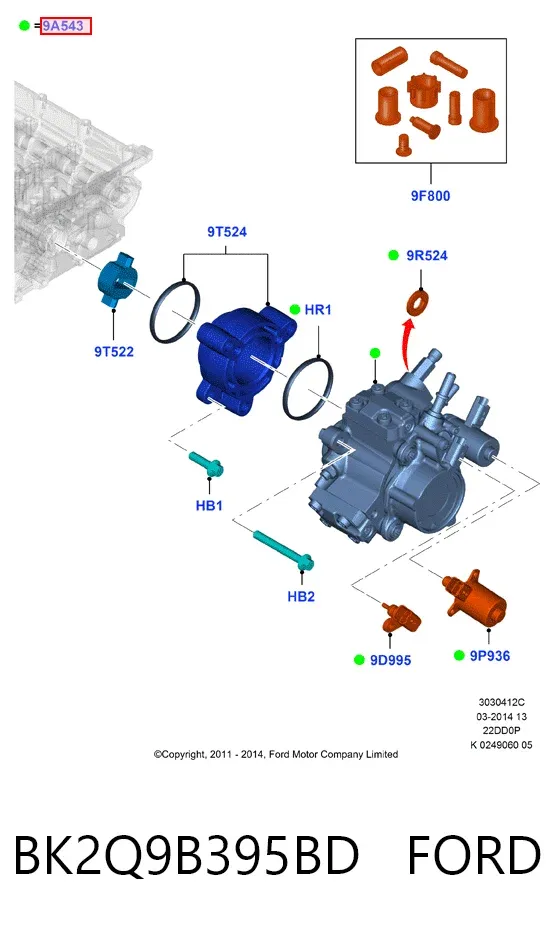 = 9A543

9F800

9T524

9R524

HR1

9T522

HB1

HB2

9D995

9P936

3030412C
03-2014 13
22DD0P
K 0249060 05

©Copyright, 2011 - 2014, Ford Motor Company Limited

BK2Q9B395BD FORD