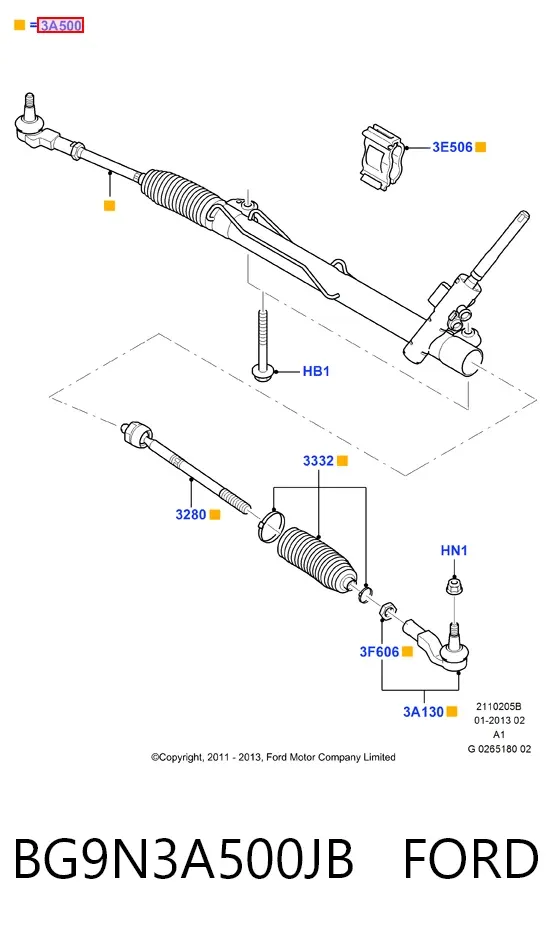 = 3A500

3E506

HB1

3332

3280

HN1

3F606

3A130

2110205B
01-2013 02
A1
G 0265180 02

©Copyright, 2011 - 2013, Ford Motor Company Limited

BG9N3A500JB FORD