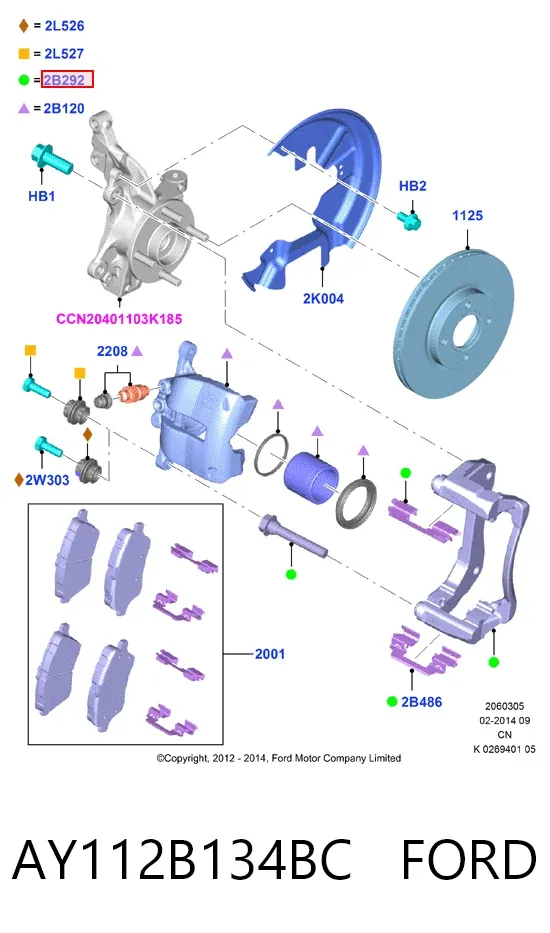 = 2L526
= 2L527
= 2B292
= 2B120

HB1
HB2
1125
2K004
CCN20401103K185
2208
2W303
2001
2B486

2060305
02-2014 09
CN
K 0269401 05

©Copyright, 2012 - 2014, Ford Motor Company Limited

AY112B134BC FORD