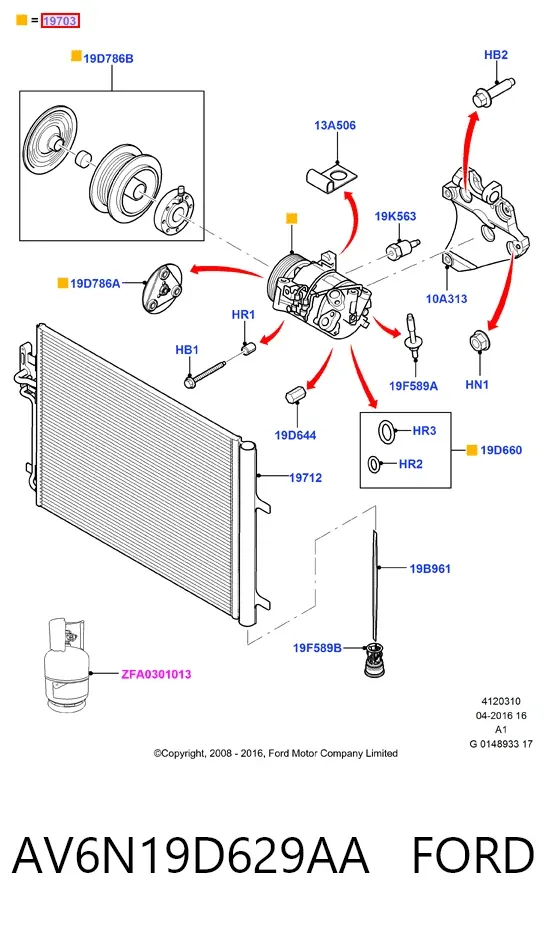 = 19703

19D786B

HB2

13A506

19K563

19D786A

10A313

HR1

HB1

19F589A

HN1

19D644

HR3

HR2

19D660

19712

19B961

19F589B

ZFA0301013

4120310
04-2016 16
A1
G 0148933 17

©Copyright, 2008 - 2016, Ford Motor Company Limited

AV6N19D629AA FORD