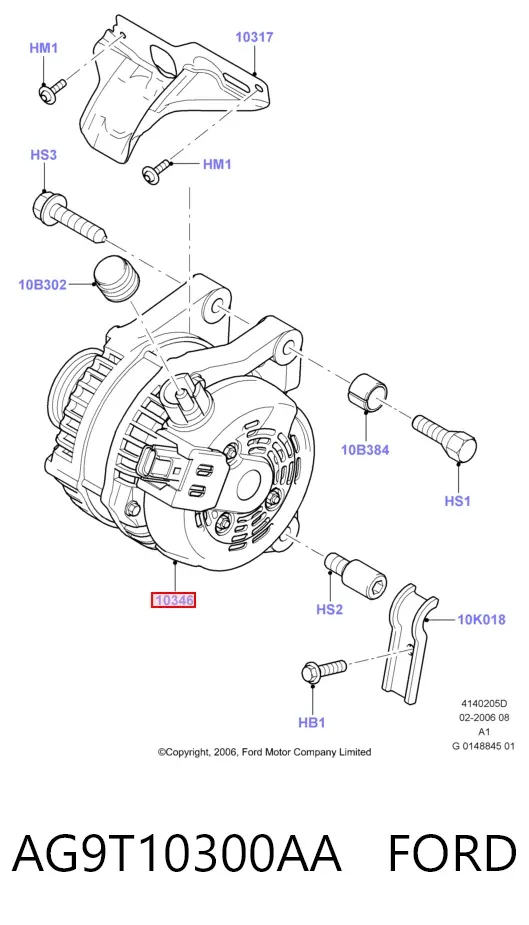 HM1
10317
HS3
HM1
10B302
10B384
HS1
10346
HS2
10K018
HB1
4140205D
02-2006 08
A1
G 0148845 01
©Copyright, 2006, Ford Motor Company Limited

AG9T10300AA FORD