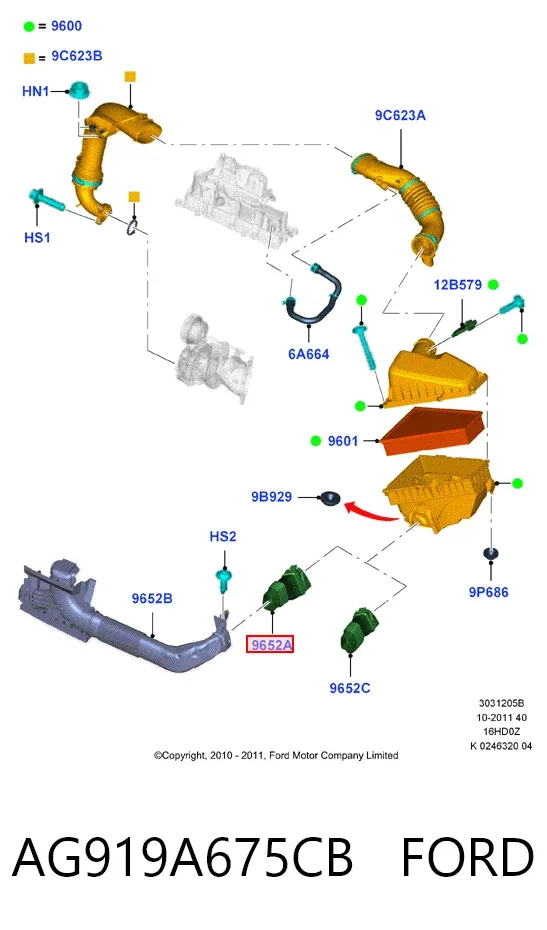 = 9600

= 9C623B

HN1

9C623A

HS1

12B579

6A664

9601

9B929

HS2

9652B

9P686

9652A

9652C

3031205B
10-2011 40
16HD0Z
K 0246320 04

©Copyright, 2010 - 2011, Ford Motor Company Limited

AG919A675CB FORD