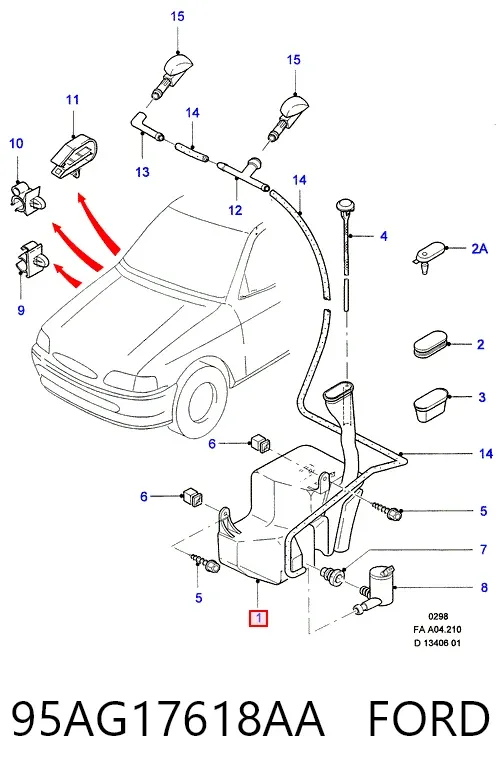 15
15
11
14
10
13
14
12
4
2A
9
2
3
6
14
6
5
7
5
8
1
0298
FA A04.210
D 13406 01

95AG17618AA FORD