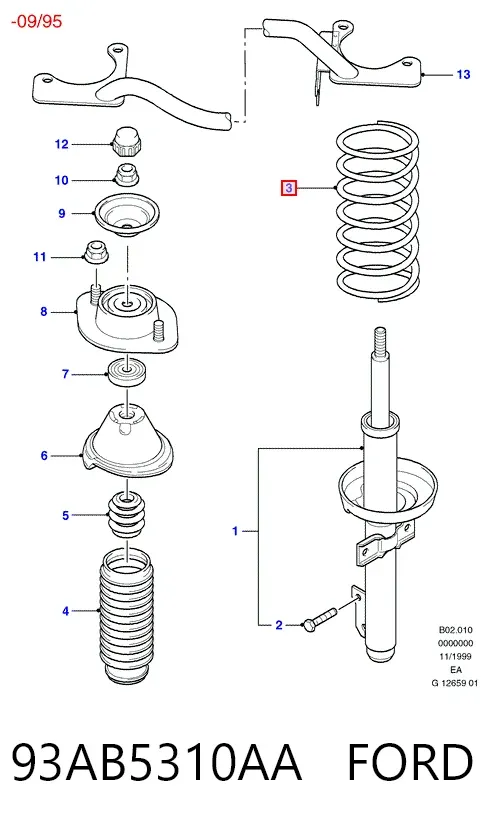 -09/95

13
12
10
3
9
11
8
7
6
5
1
4
2

B02.010
0000000
11/1999
EA
G 12659 01

93AB5310AA FORD