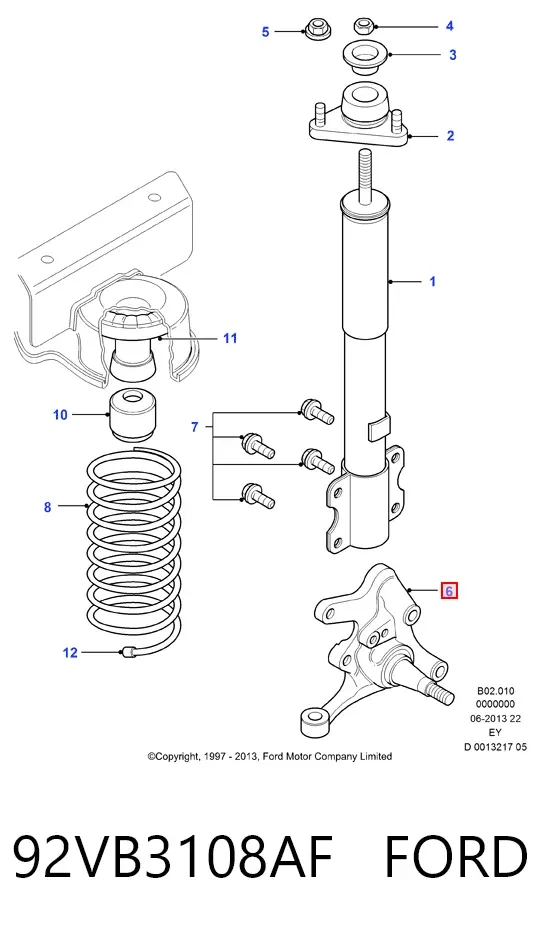 5
4
3
2
1
11
10
7
8
6
12
B02.010
0000000
06-2013 22
EY
D 0013217 05
©Copyright, 1997 - 2013, Ford Motor Company Limited

92VB3108AF FORD