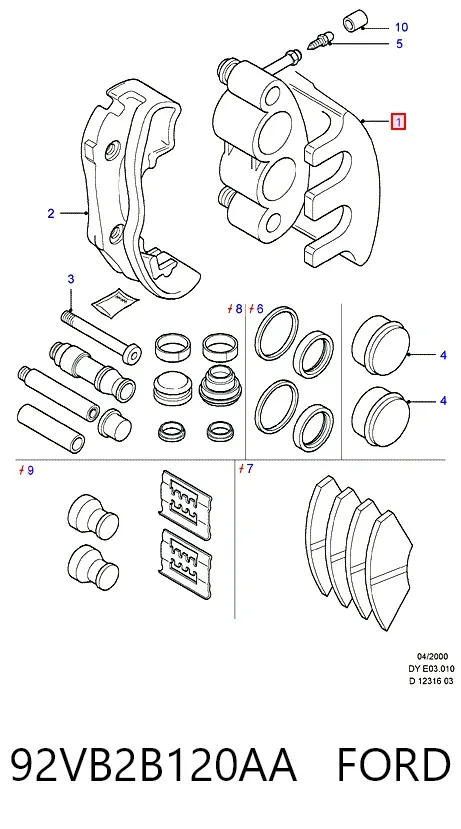 10
5
1
2
3
8
6
4
4
9
7
04/2000
DY E03.010
D 12316 03
92VB2B120AA FORD