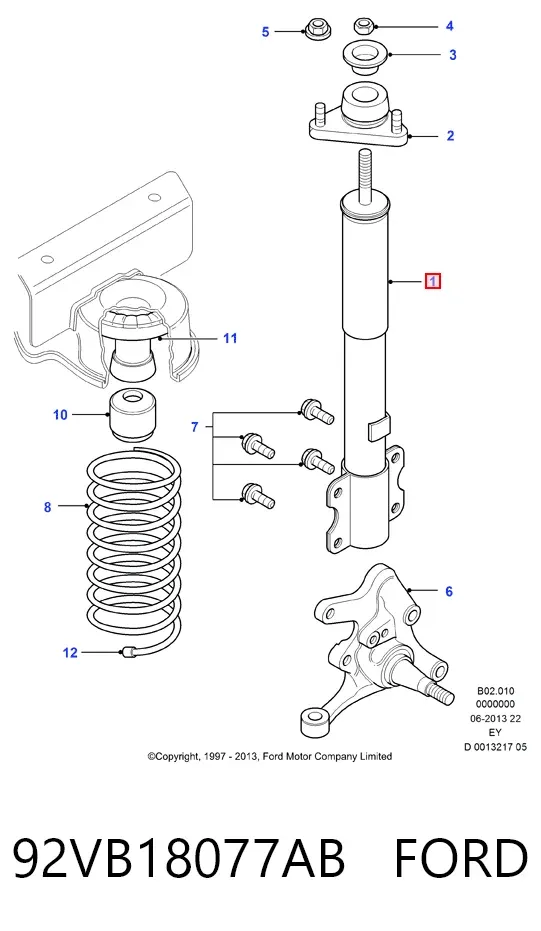 5
4
3
2
1
11
10
7
8
6
12

B02.010
0000000
06-2013 22
EY
D 0013217 05

©Copyright, 1997 - 2013, Ford Motor Company Limited

92VB18077AB FORD