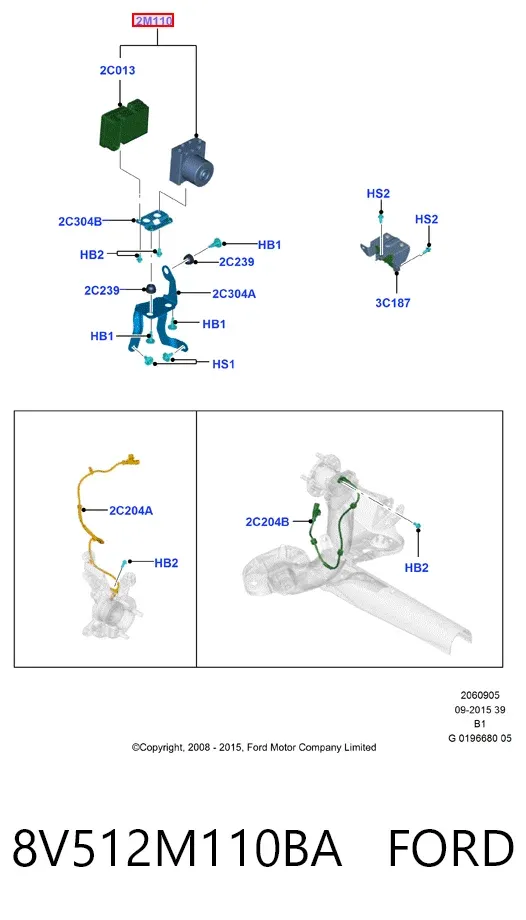 2M110

2C013

2C304B

HB2

HB1

2C239

2C239

2C304A

HB1

HB1

HS1

HS2

HS2

3C187

2C204A

HB2

2C204B

HB2

2060905
09-2015 39
B1
G 0196680 05

©Copyright, 2008 - 2015, Ford Motor Company Limited

8V512M110BA FORD